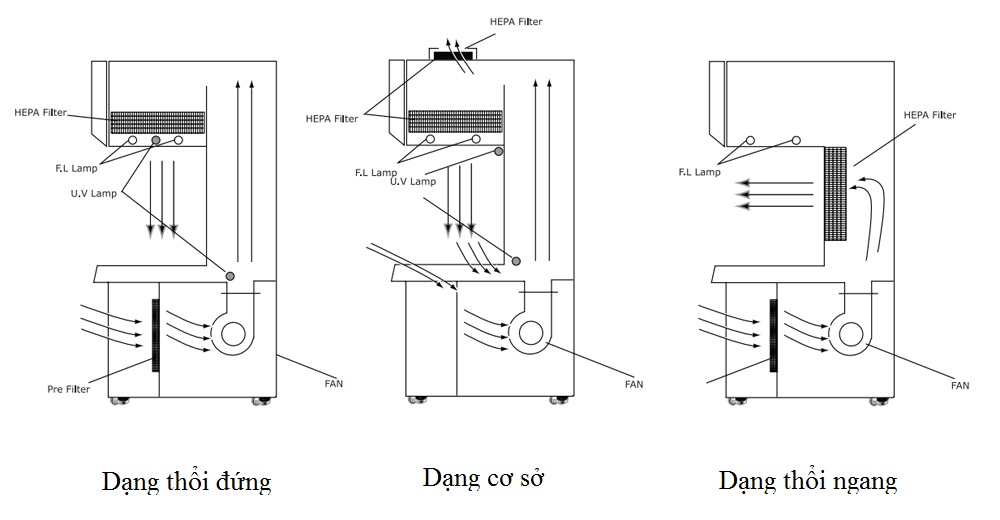 HEPA Filter

F.L Lamp

U.V Lamp

Pre Filter

FAN

Dạng thổi đứng

HEPA Filter

HEPA Filter

F.L Lamp

U.V Lamp

FAN

Dạng cơ sở

HEPA Filter

F.L Lamp

FAN

Dạng thổi ngang